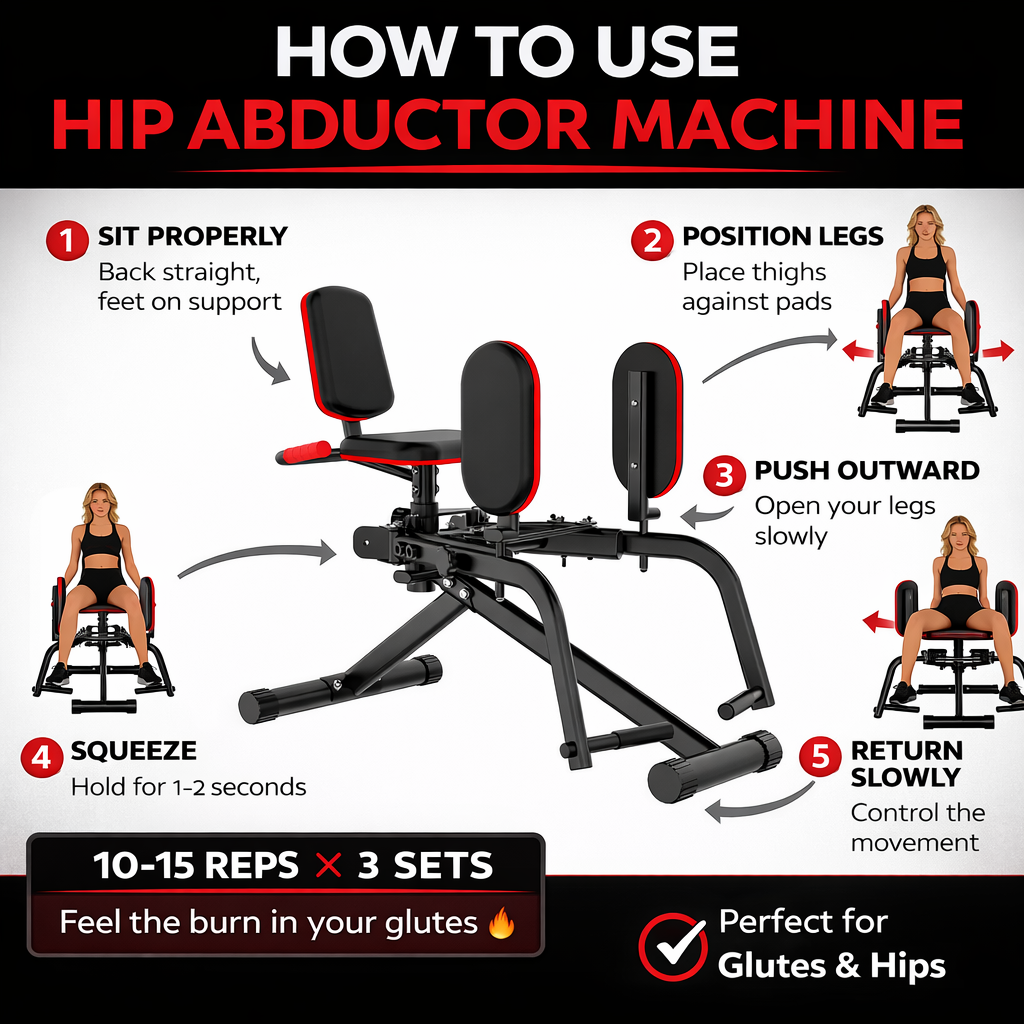 HOW TO USE
HIP ABDUCTOR MACHINE

1 SIT PROPERLY
Back straight, feet on support

2 POSITION LEGS
Place thighs against pads

3 PUSH OUTWARD
Open your legs slowly

4 SQUEEZE
Hold for 1-2 seconds

5 RETURN SLOWLY
Control the movement

10-15 REPS × 3 SETS
Feel the burn in your glutes 🔥

Perfect for
Glutes & Hips